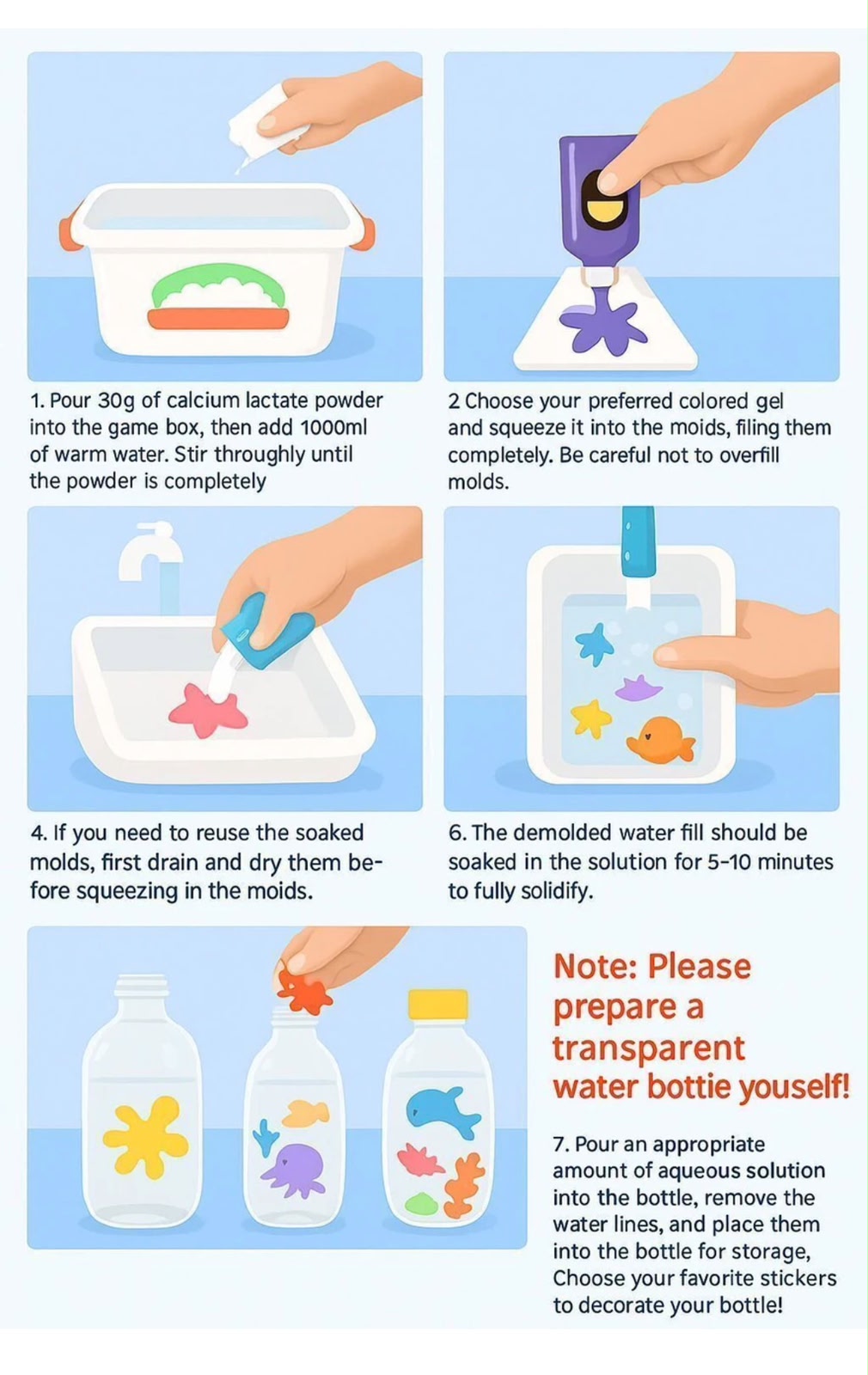 1. Pour 30g of calcium lactate powder into the game box, then add 1000ml of warm water. Stir throughly until the powder is completely

2 Choose your preferred colored gel and squeeze it into the moids, filing them completely. Be careful not to overfill molds.

4. If you need to reuse the soaked molds, first drain and dry them before squeezing in the moids.

6. The demolded water fill should be soaked in the solution for 5-10 minutes to fully solidify.

Note: Please prepare a transparent water bottie youself!

7. Pour an appropriate amount of aqueous solution into the bottle, remove the water lines, and place them into the bottle for storage, Choose your favorite stickers to decorate your bottle!